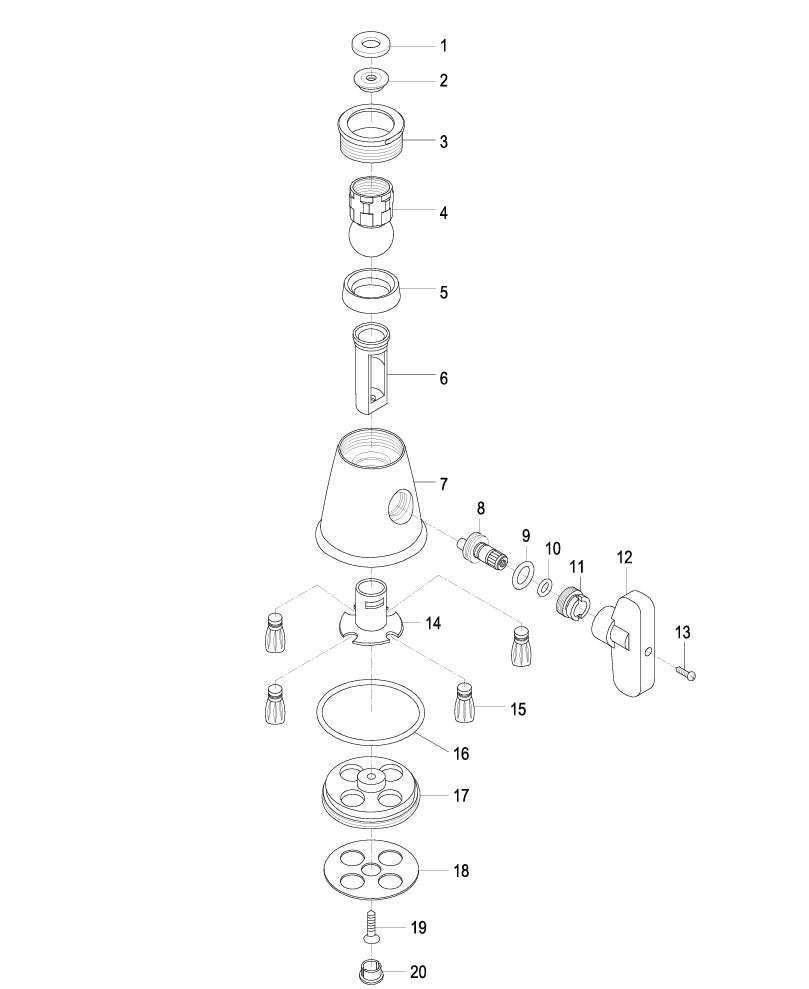 1
2
3
4
5
6
7
8
9
10
11
12
13
14
15
16
17
18
19
20